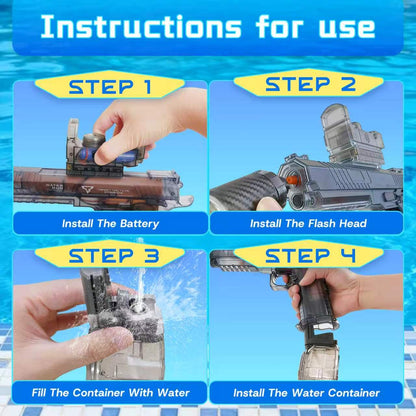 Instructions for use

STEP 1

Install The Battery

STEP 2

Install The Flash Head

STEP 3

Fill The Container With Water

STEP 4

Install The Water Container